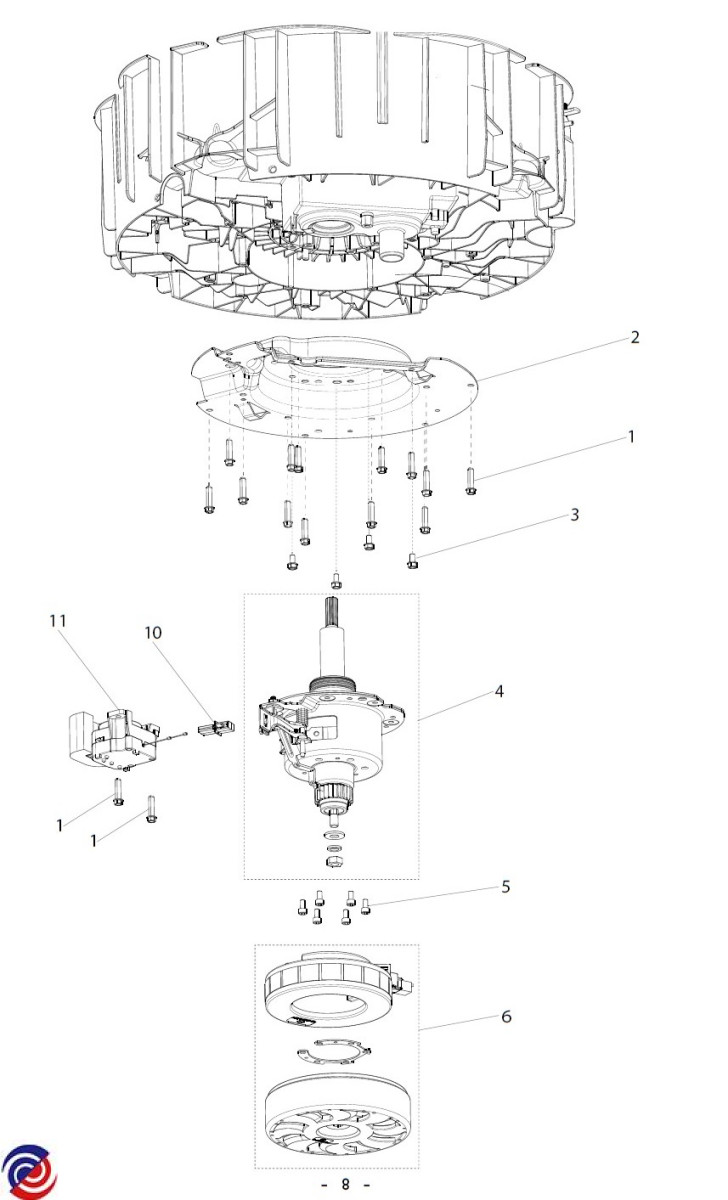 2
1
3
11
10
4
1
1
5
6
- 8 -